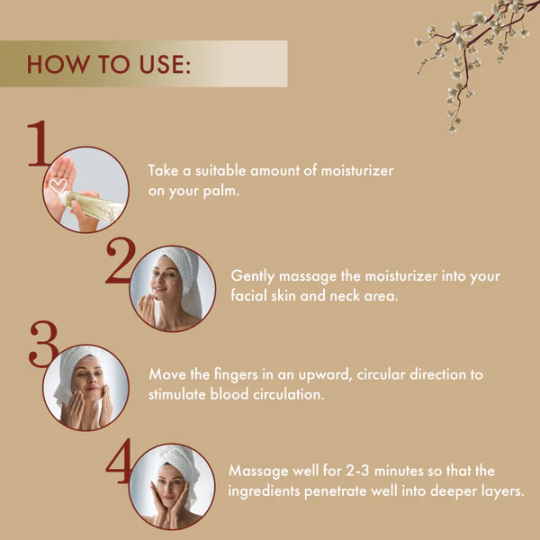 HOW TO USE:

1

Take a suitable amount of moisturizer on your palm.

2

Gently massage the moisturizer into your facial skin and neck area.

3

Move the fingers in an upward, circular direction to stimulate blood circulation.

4

Massage well for 2-3 minutes so that the ingredients penetrate well into deeper layers.