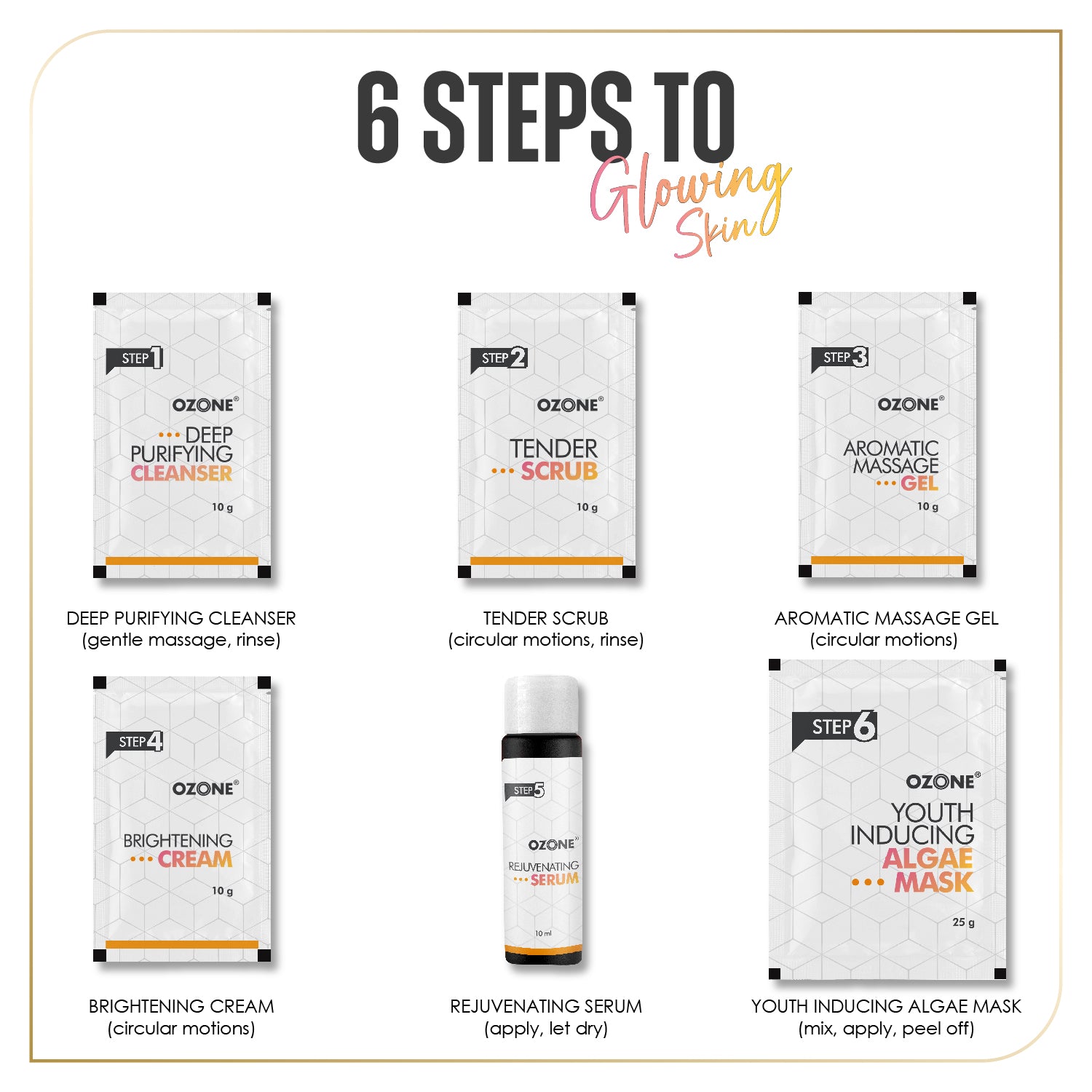 6 STEPS TO
Glowing Skin

STEP 1
OZONE®
DEEP PURIFYING CLEANSER
10 g

DEEP PURIFYING CLEANSER
(gentle massage, rinse)

STEP 2
OZONE®
TENDER SCRUB
10 g

TENDER SCRUB
(circular motions, rinse)

STEP 3
OZONE®
AROMATIC MASSAGE GEL
10 g

AROMATIC MASSAGE GEL
(circular motions)

STEP 4
OZONE®
BRIGHTENING CREAM
10 g

BRIGHTENING CREAM
(circular motions)

STEP 5
OZONE®
REJUVENATING SERUM
10 ml

REJUVENATING SERUM
(apply, let dry)

STEP 6
OZONE®
YOUTH INDUCING ALGAE MASK
25 g

YOUTH INDUCING ALGAE MASK
(mix, apply, peel off)