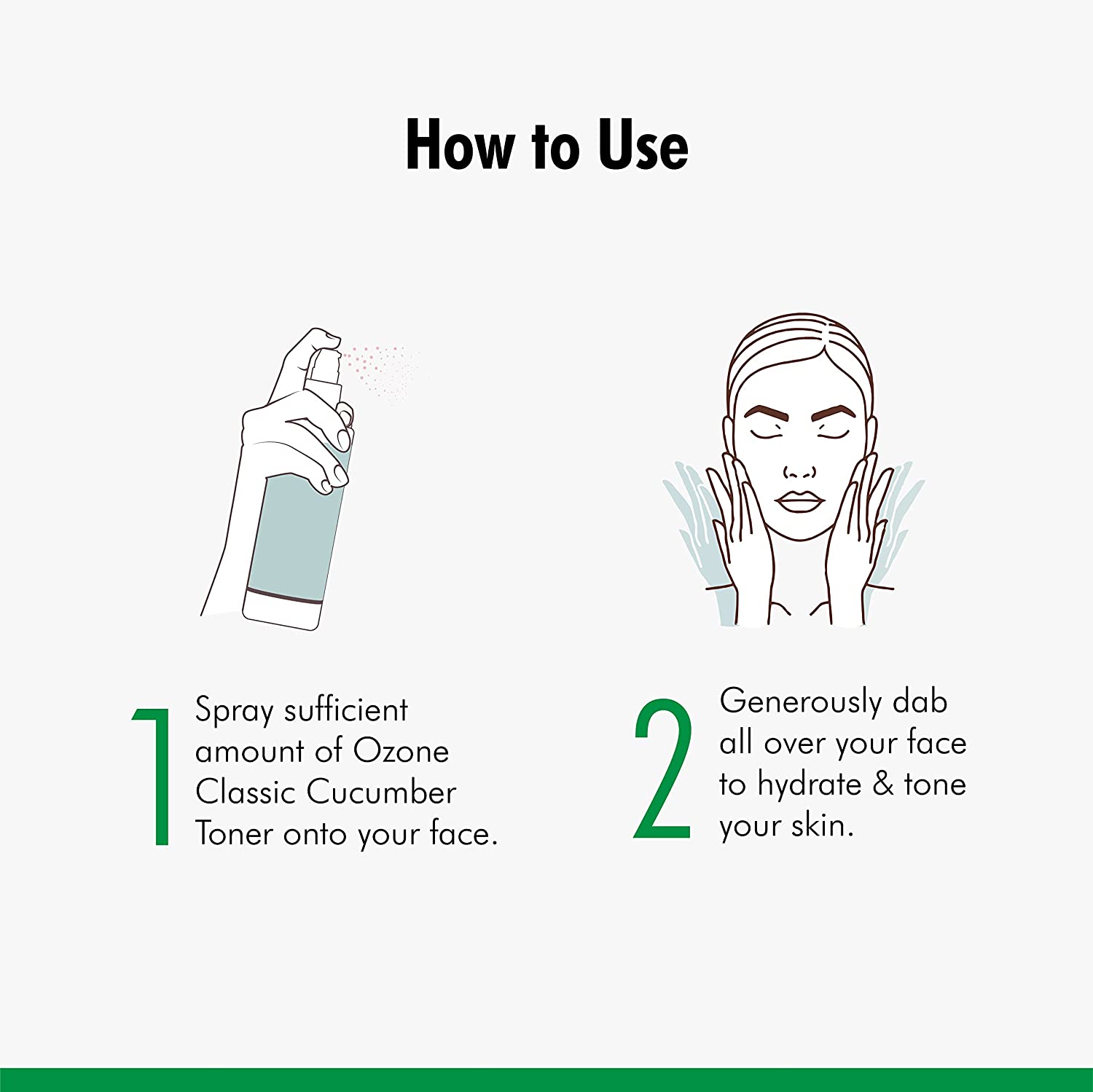 How to Use

1 Spray sufficient amount of Ozone Classic Cucumber Toner onto your face.

2 Generously dab all over your face to hydrate & tone your skin.